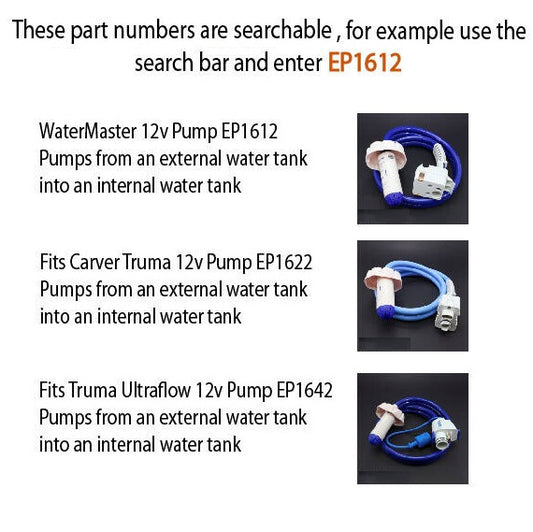 These part numbers are searchable , for example use the search bar and enter EP1612

WaterMaster 12v Pump EP1612
Pumps from an external water tank into an internal water tank

Fits Carver Truma 12v Pump EP1622
Pumps from an external water tank into an internal water tank

Fits Truma Ultraflow 12v Pump EP1642
Pumps from an external water tank into an internal water tank