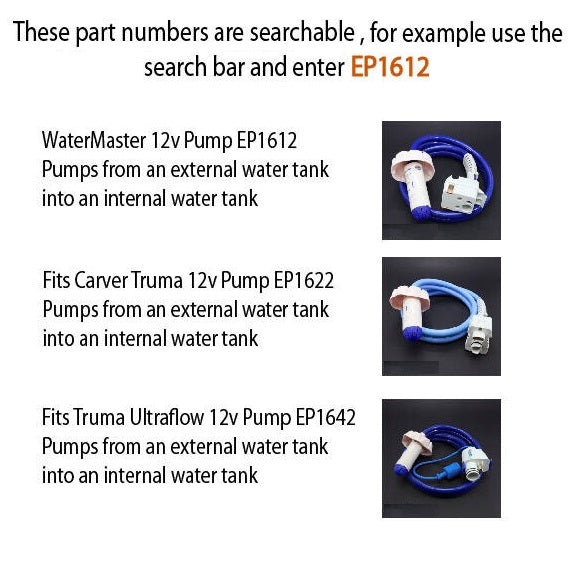 These part numbers are searchable , for example use the search bar and enter EP1612

WaterMaster 12v Pump EP1612
Pumps from an external water tank into an internal water tank

Fits Carver Truma 12v Pump EP1622
Pumps from an external water tank into an internal water tank

Fits Truma Ultraflow 12v Pump EP1642
Pumps from an external water tank into an internal water tank